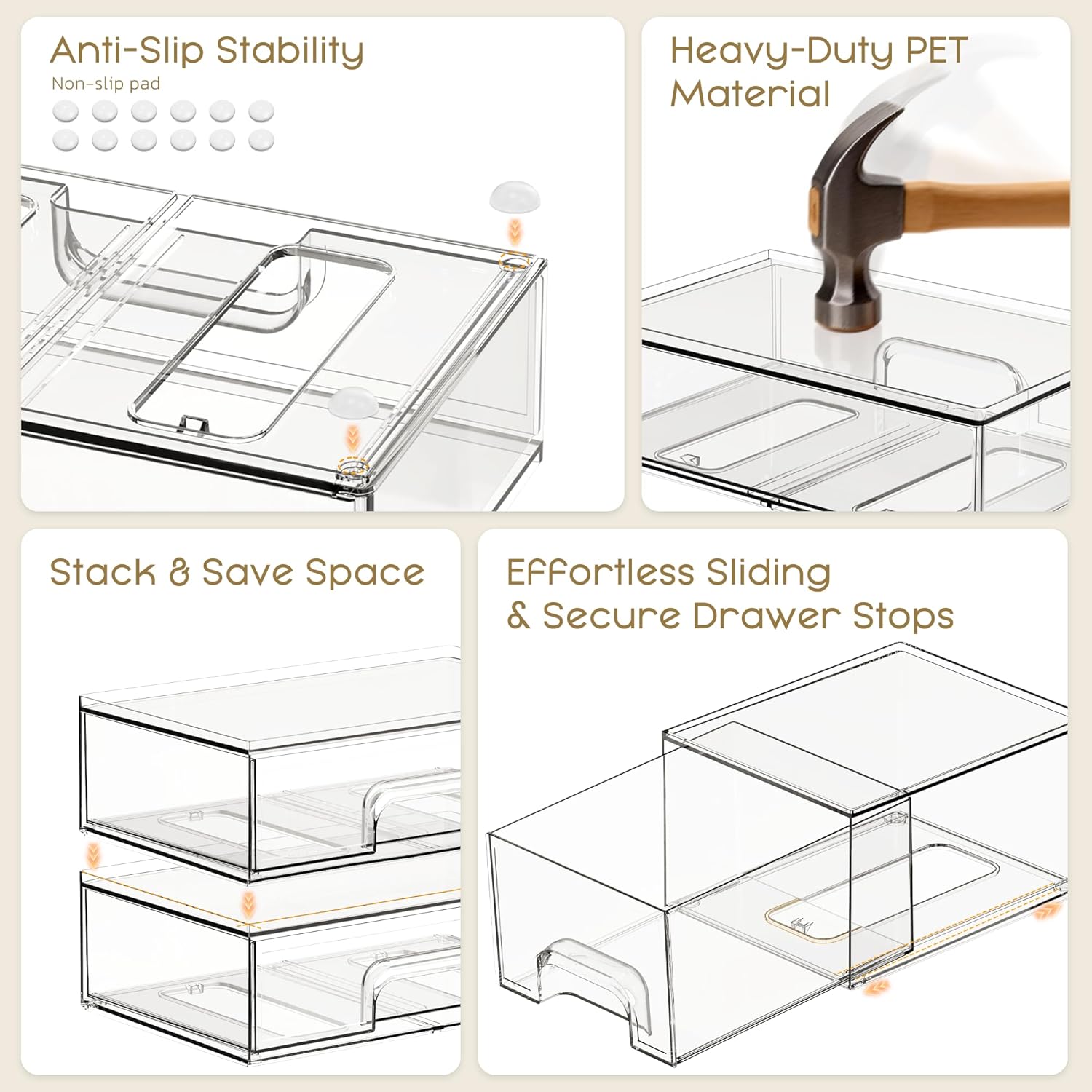 Anti-Slip Stability

Non-slip pad

Heavy-Duty PET Material

Stack & Save Space

Effortless Sliding & Secure Drawer Stops