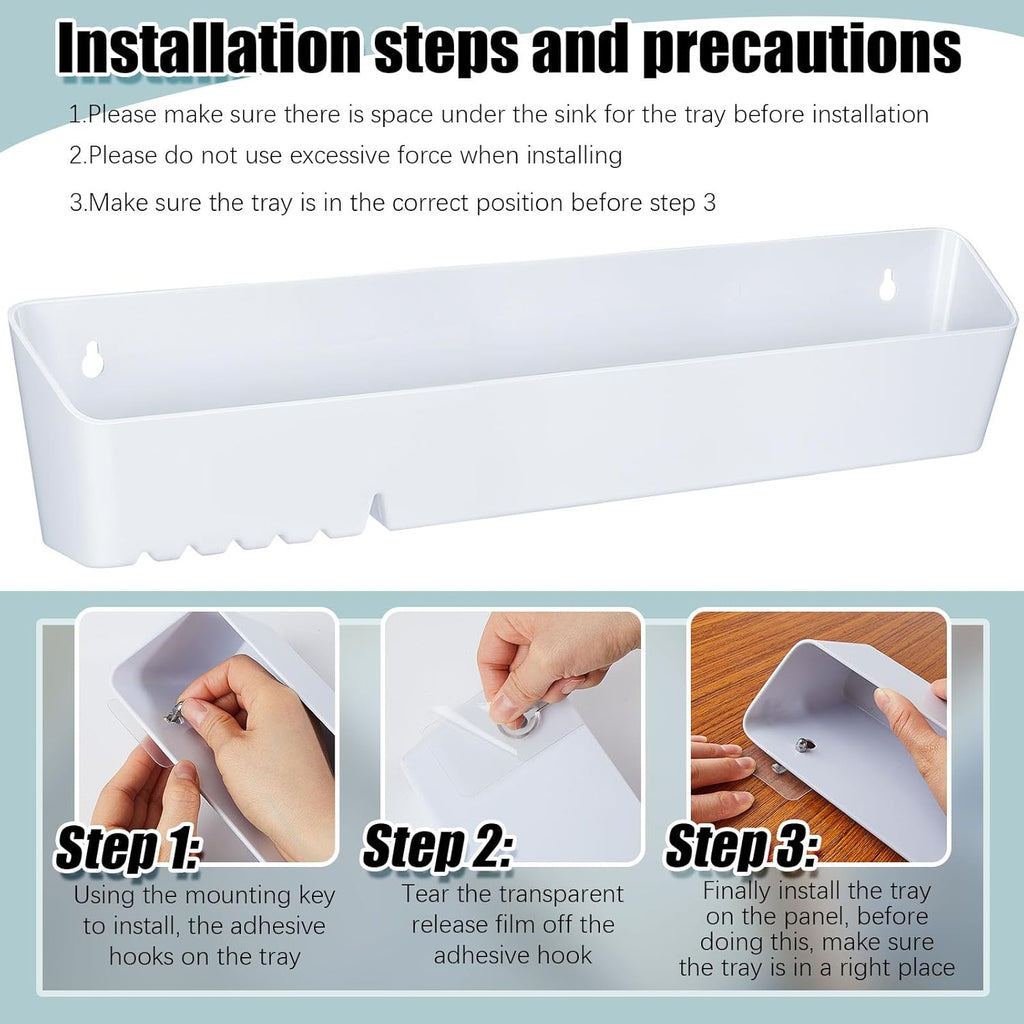 Installation steps and precautions

1.Please make sure there is space under the sink for the tray before installation

2.Please do not use excessive force when installing

3.Make sure the tray is in the correct position before step 3

Step 1:
Using the mounting key to install, the adhesive hooks on the tray

Step 2:
Tear the transparent release film off the adhesive hook

Step 3:
Finally install the tray on the panel, before doing this, make sure the tray is in a right place