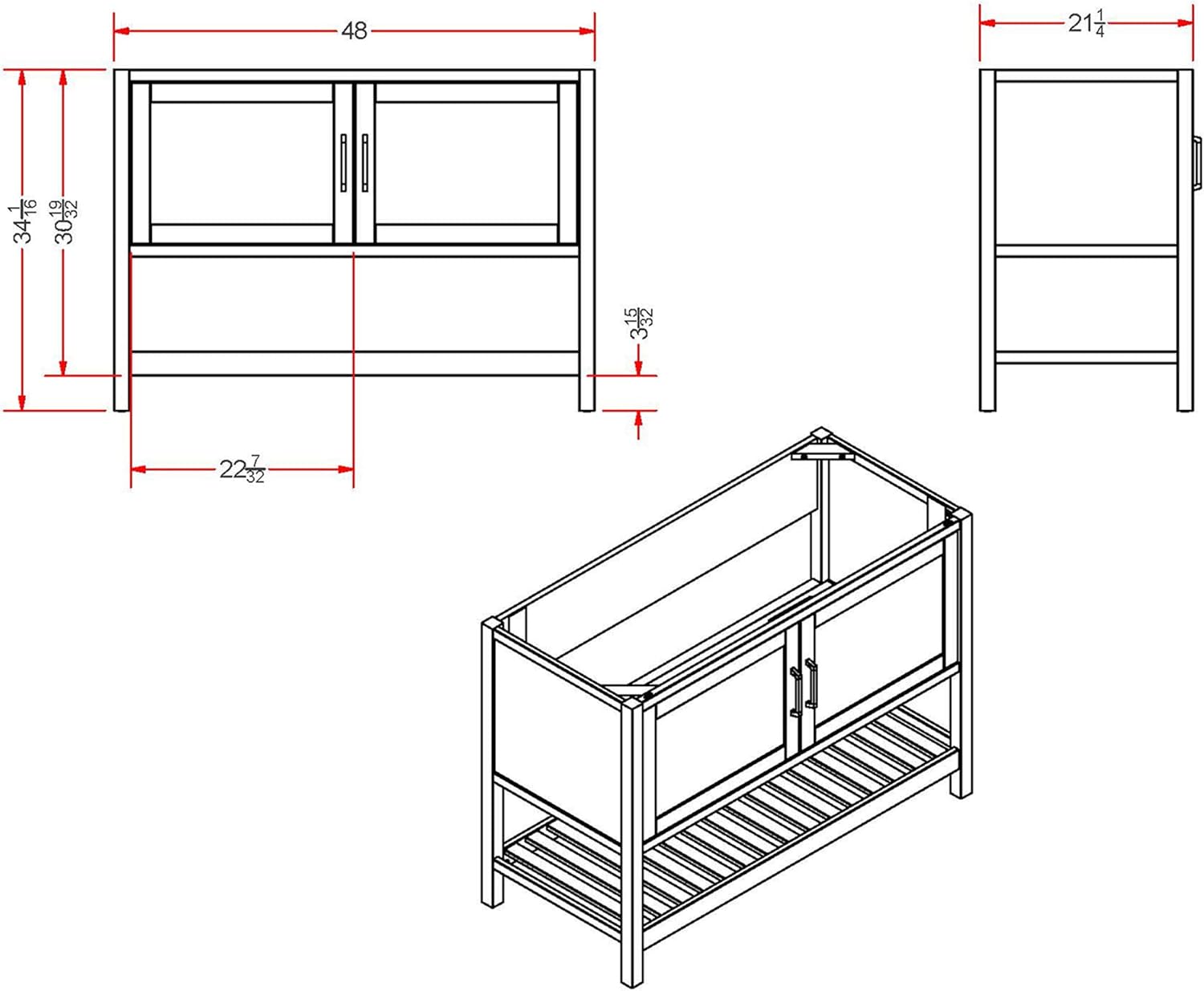 48

$21\frac{1}{4}$

$34\frac{1}{16}$

$30\frac{19}{32}$

$3\frac{15}{32}$

$22\frac{7}{32}$