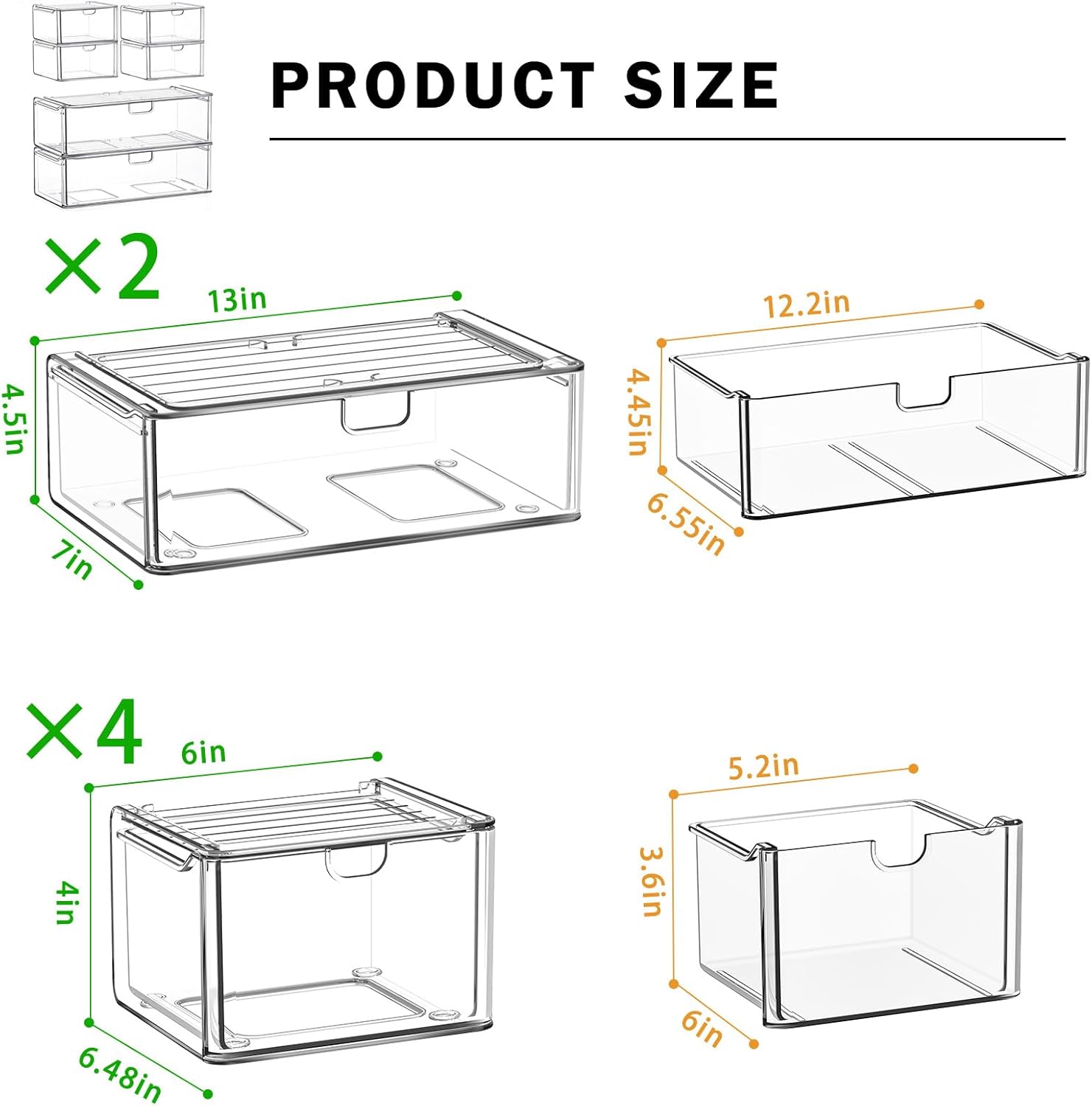 PRODUCT SIZE

×2

13in

4.5in

7in

12.2in

4.45in

6.55in

×4

6in

4in

6.48in

5.2in

3.6in

6in